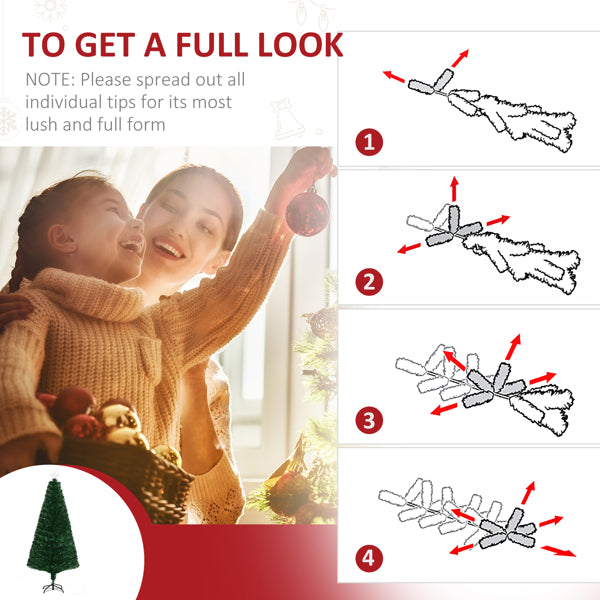 TO GET A FULL LOOK

NOTE: Please spread out all individual tips for its most lush and full form

1

2

3

4