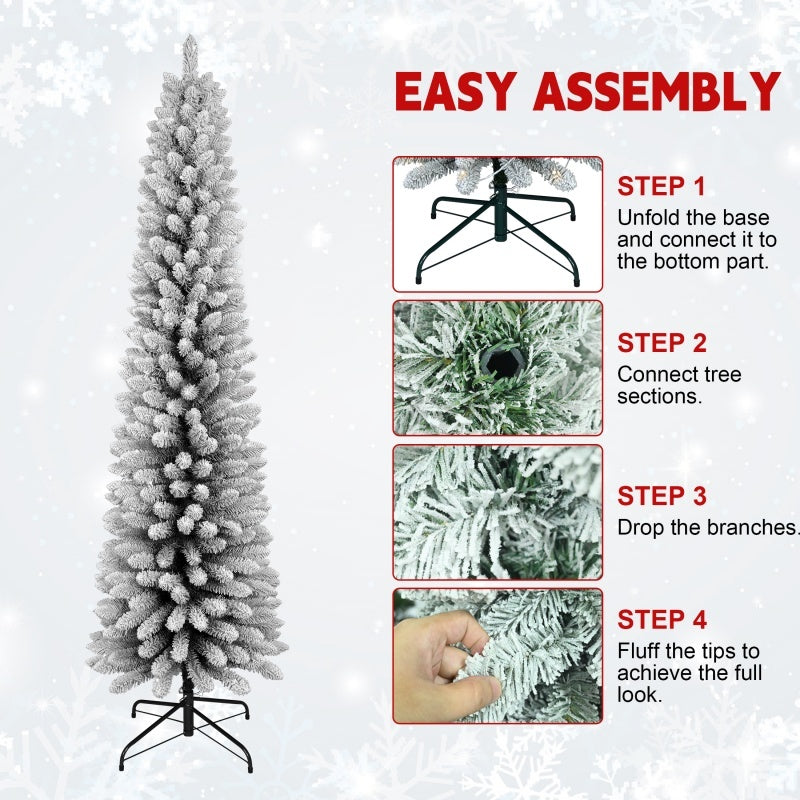 EASY ASSEMBLY

STEP 1
Unfold the base and connect it to the bottom part.

STEP 2
Connect tree sections.

STEP 3
Drop the branches.

STEP 4
Fluff the tips to achieve the full look.